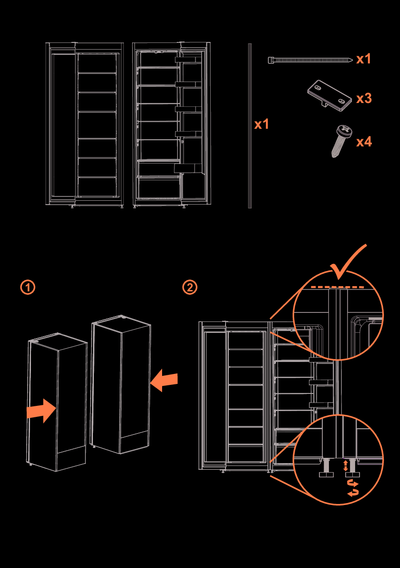 x1

x1

x3

x4

①

②