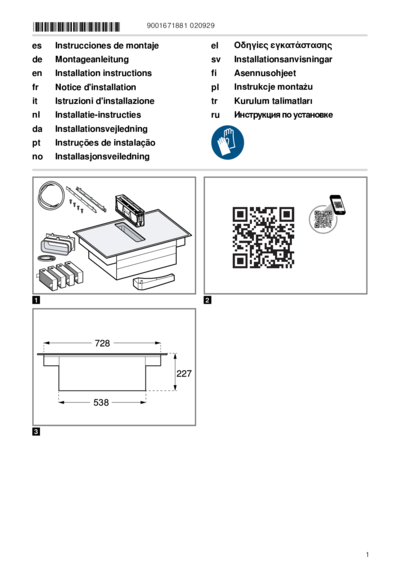 9001671881 020929

es Instrucciones de montaje
de Montageanleitung
en Installation instructions
fr Notice d'installation
it Istruzioni d'installazione
nl Installatie-instructies
da Installationsvejledning
pt Instruções de instalação
no Installasjonsveiledning

el Οδηγίες εγκατάστασης
sv Installationsanvisningar
fi Asennusohjeet
pl Instrukcje montażu
tr Kurulum talimatları
ru Инструкция по установке

1

2

728
227
538

3

1